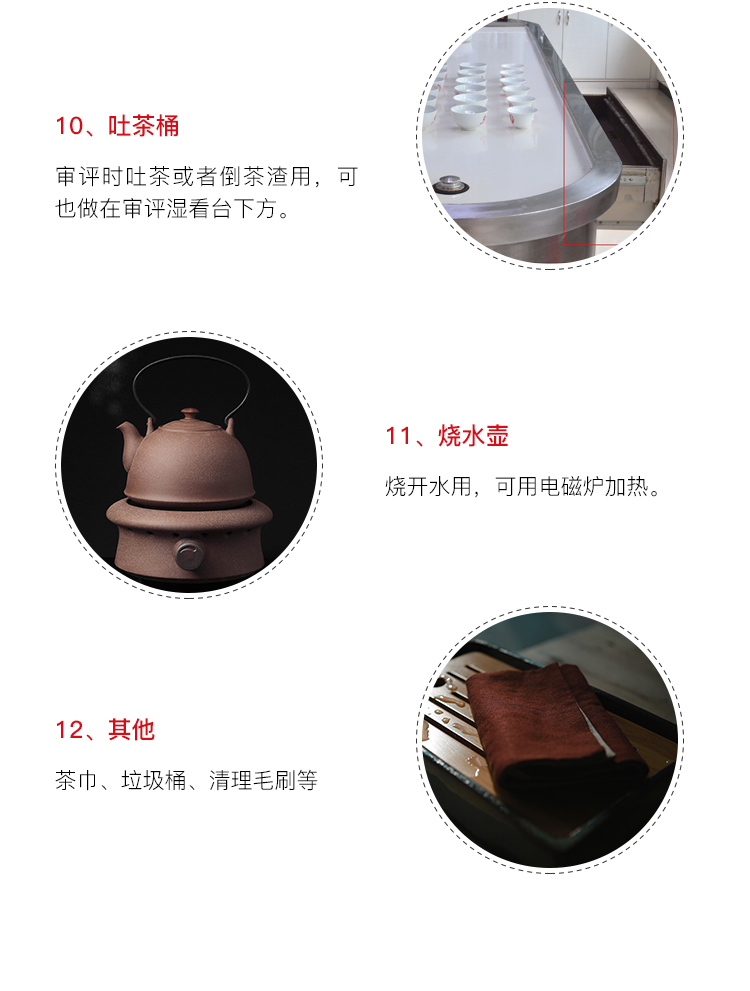 10、吐茶桶

审评时吐茶或者倒茶渣用，可也做在审评湿看台下方。

11、烧水壶

烧开水用，可用电磁炉加热。

12、其他

茶巾、垃圾桶、清理毛刷等